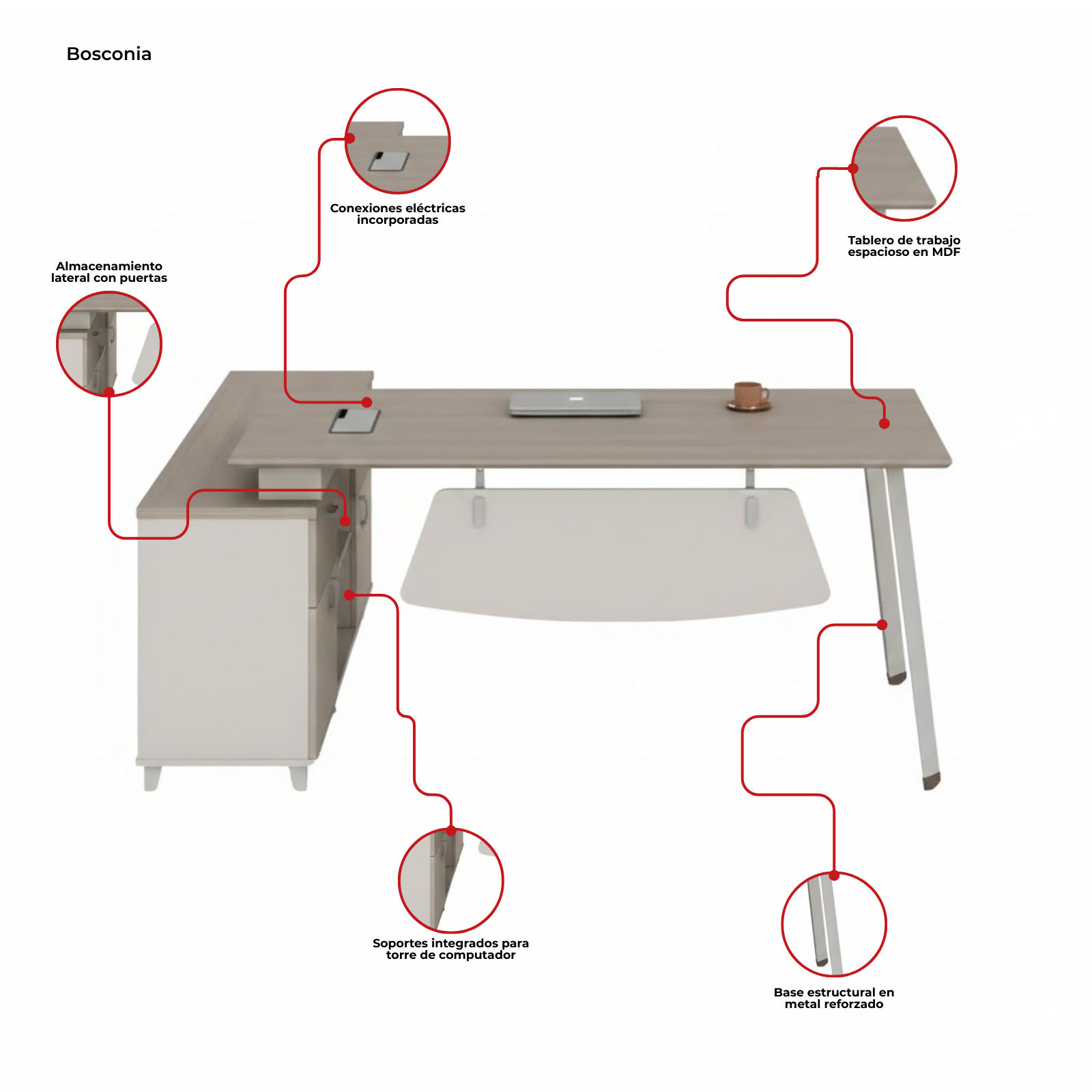 Bosconia

Conexiones eléctricas incorporadas

Tablero de trabajo espacioso en MDF

Almacenamiento lateral con puertas

Soportes integrados para torre de computador

Base estructural en metal reforzado